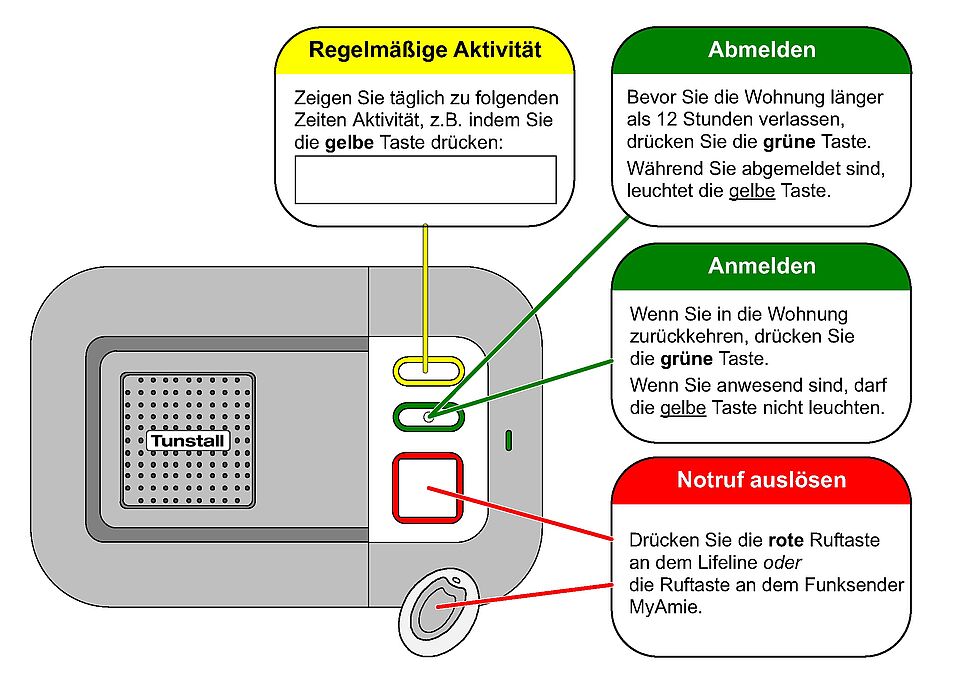 Regelmäßige Aktivität

Zeigen Sie täglich zu folgenden Zeiten Aktivität, z.B. indem Sie die gelbe Taste drücken:

Abmelden

Bevor Sie die Wohnung länger als 12 Stunden verlassen, drücken Sie die grüne Taste.

Während Sie abgemeldet sind, leuchtet die gelbe Taste.

Anmelden

Wenn Sie in die Wohnung zurückkehren, drücken Sie die grüne Taste.

Wenn Sie anwesend sind, darf die gelbe Taste nicht leuchten.

Tunstall

Notruf auslösen

Drücken Sie die rote Ruftaste an dem Lifeline oder die Ruftaste an dem Funksender MyAmie.